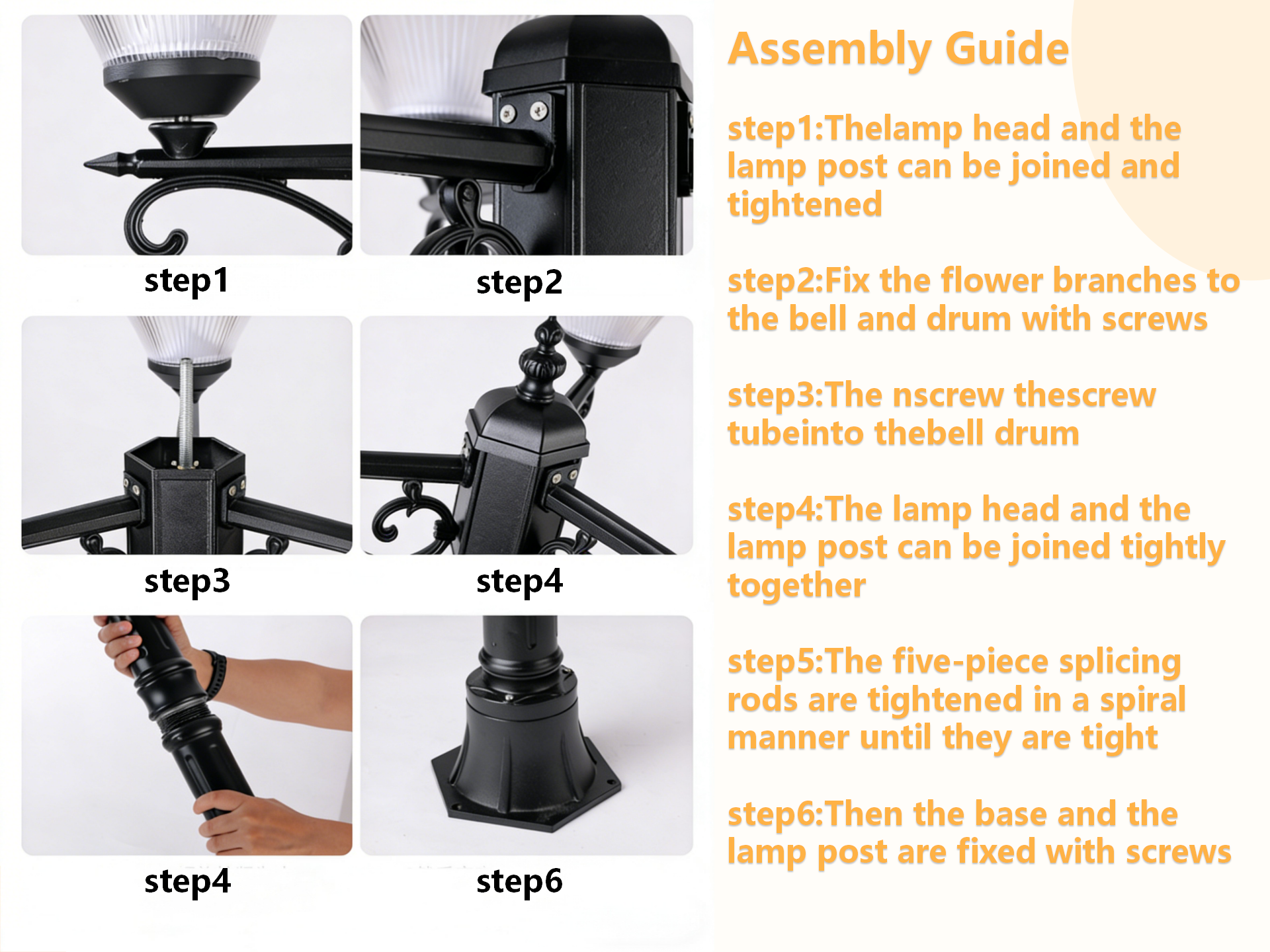 step1

step2

step3

step4

step4

step6

Assembly Guide

step1:Thelamp head and the lamp post can be joined and tightened

step2:Fix the flower branches to the bell and drum with screws

step3:The nscrew thescrew tubeinto thebell drum

step4:The lamp head and the lamp post can be joined tightly together

step5:The five-piece splicing rods are tightened in a spiral manner until they are tight

step6:Then the base and the lamp post are fixed with screws