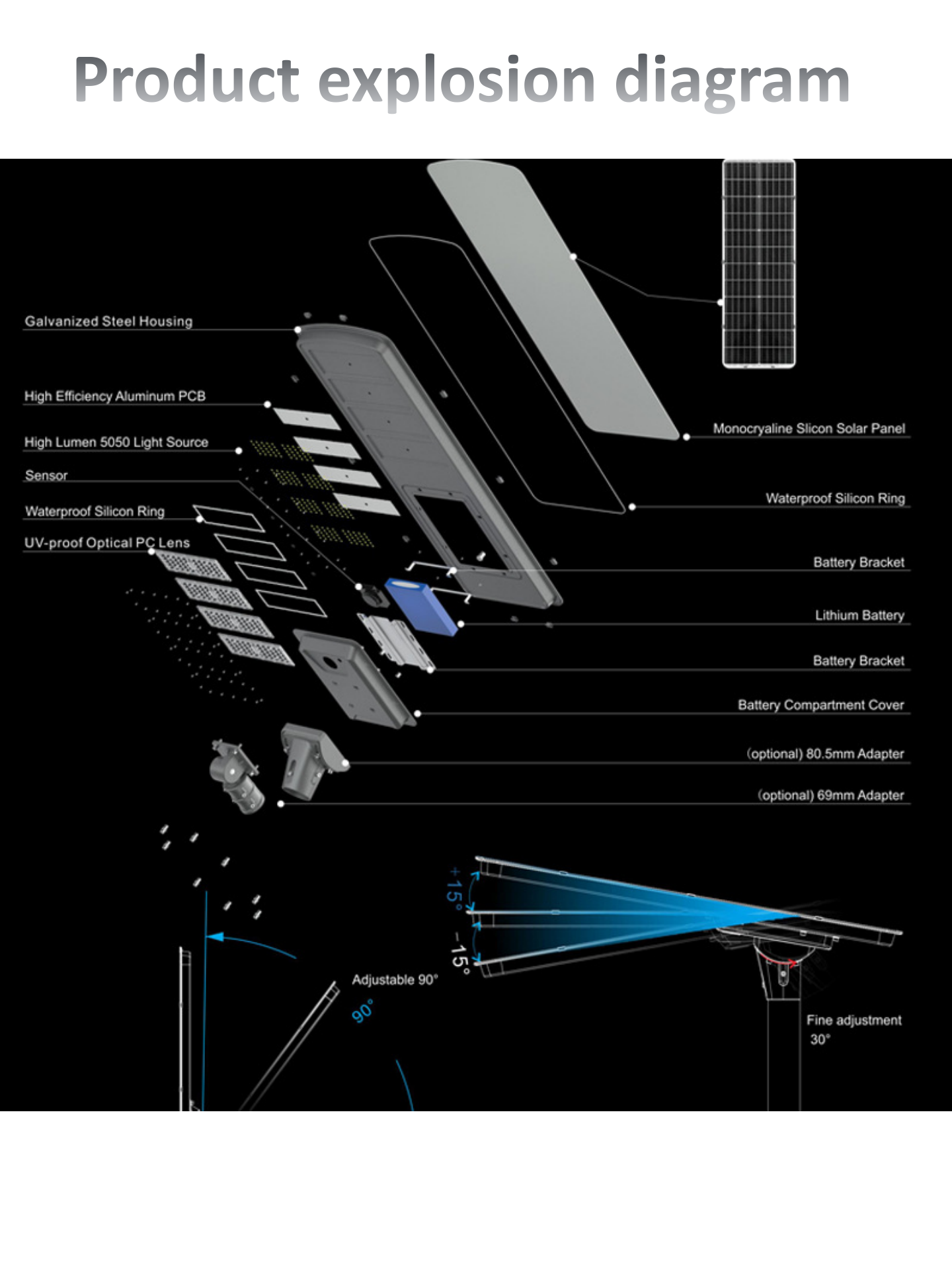 Product explosion diagram

Galvanized Steel Housing

High Efficiency Aluminum PCB

High Lumen 5050 Light Source

Sensor

Waterproof Silicon Ring

UV-proof Optical PC Lens

Monocryaline Slicon Solar Panel

Waterproof Silicon Ring

Battery Bracket

Lithium Battery

Battery Bracket

Battery Compartment Cover

(optional) 80.5mm Adapter

(optional) 69mm Adapter

+15°

-15°

Adjustable 90°

90°

Fine adjustment 30°